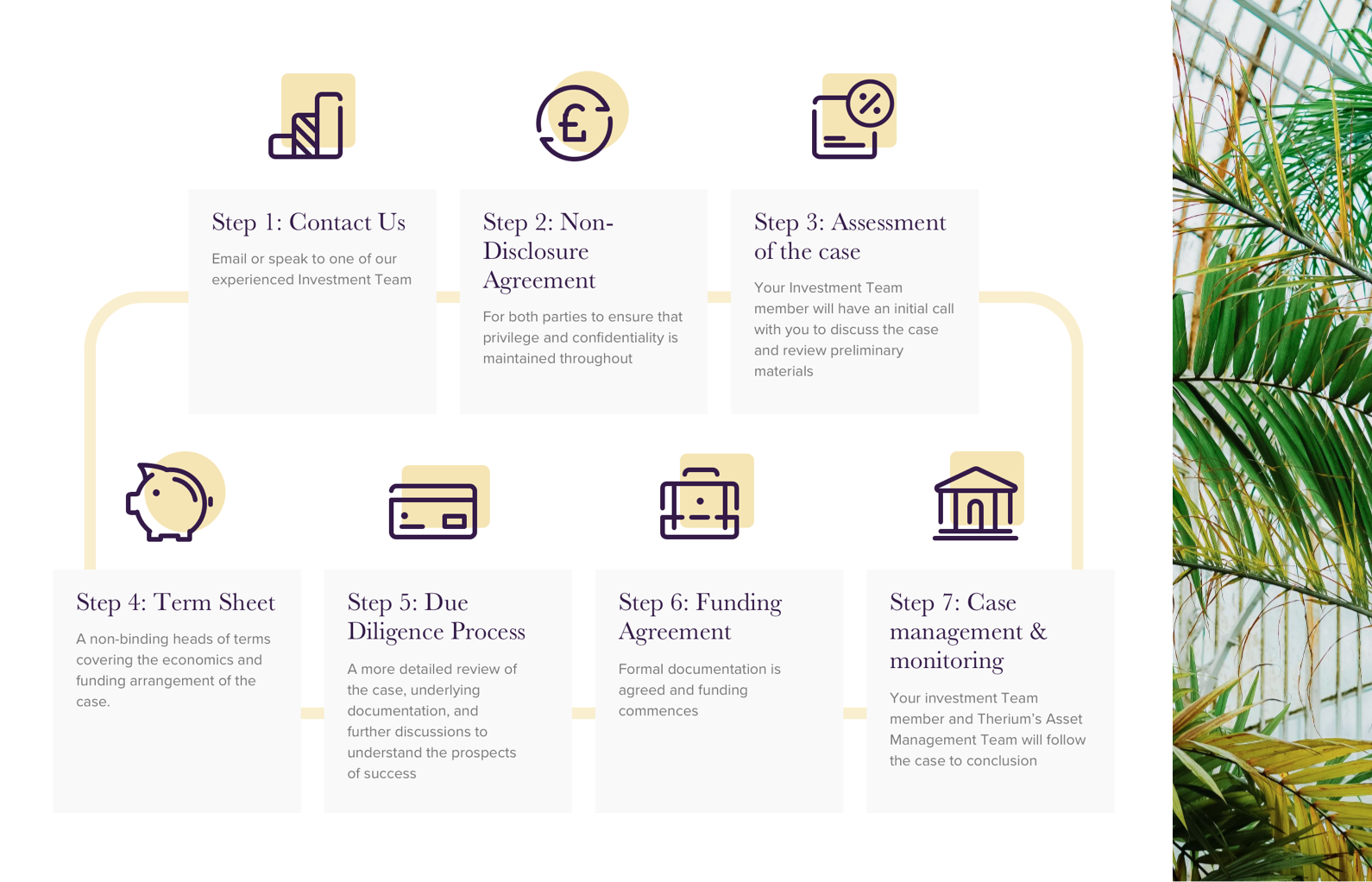 Step 1: Contact Us

Email or speak to one of our experienced Investment Team

Step 2: Non-Disclosure Agreement

For both parties to ensure that privilege and confidentiality is maintained throughout

Step 3: Assessment of the case

Your Investment Team member will have an initial call with you to discuss the case and review preliminary materials

Step 4: Term Sheet

A non-binding heads of terms covering the economics and funding arrangement of the case.

Step 5: Due Diligence Process

A more detailed review of the case, underlying documentation, and further discussions to understand the prospects of success

Step 6: Funding Agreement

Formal documentation is agreed and funding commences

Step 7: Case management & monitoring

Your investment Team member and Therium's Asset Management Team will follow the case to conclusion